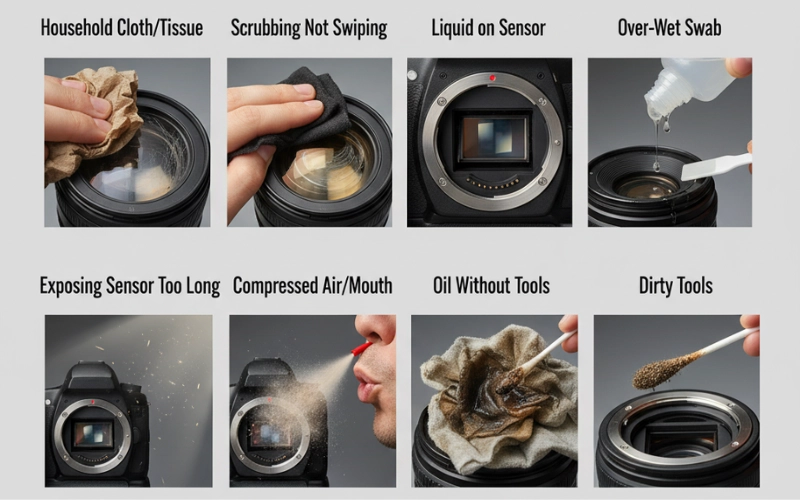 Household Cloth/Tissue

Scrubbing Not Swiping

Liquid on Sensor

Over-Wet Swab

Exposing Sensor Too Long

Compressed Air/Mouth

Oil Without Tools

Dirty Tools